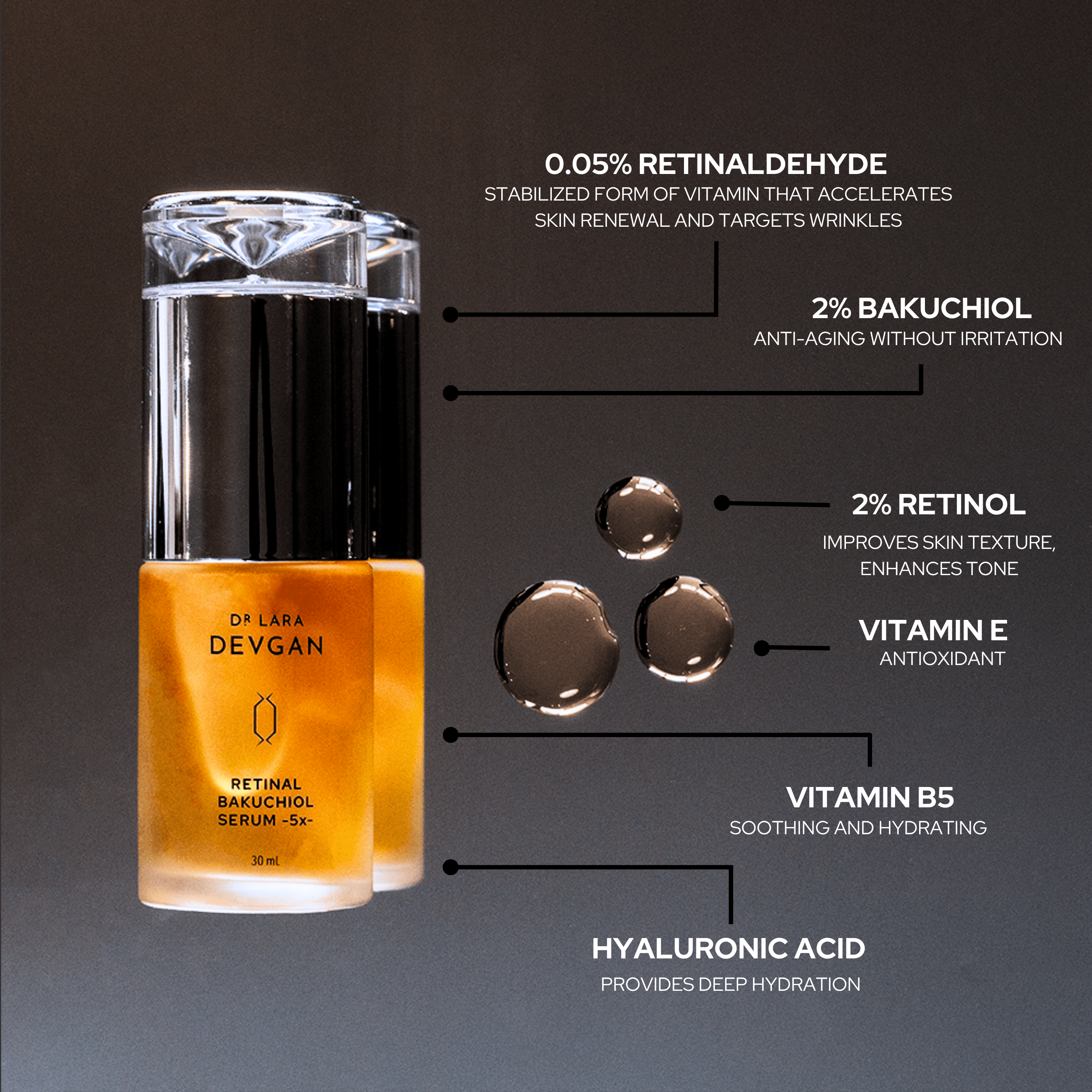 0.05% RETINALDEHYDE
STABILIZED FORM OF VITAMIN THAT ACCELERATES SKIN RENEWAL AND TARGETS WRINKLES

2% BAKUCHIOL
ANTI-AGING WITHOUT IRRITATION

2% RETINOL
IMPROVES SKIN TEXTURE, ENHANCES TONE

VITAMIN E
ANTIOXIDANT

VITAMIN B5
SOOTHING AND HYDRATING

HYALURONIC ACID
PROVIDES DEEP HYDRATION

DR LARA
DEVGAN

RETINAL
BAKUCHIOL
SERUM -5x-

30 mL